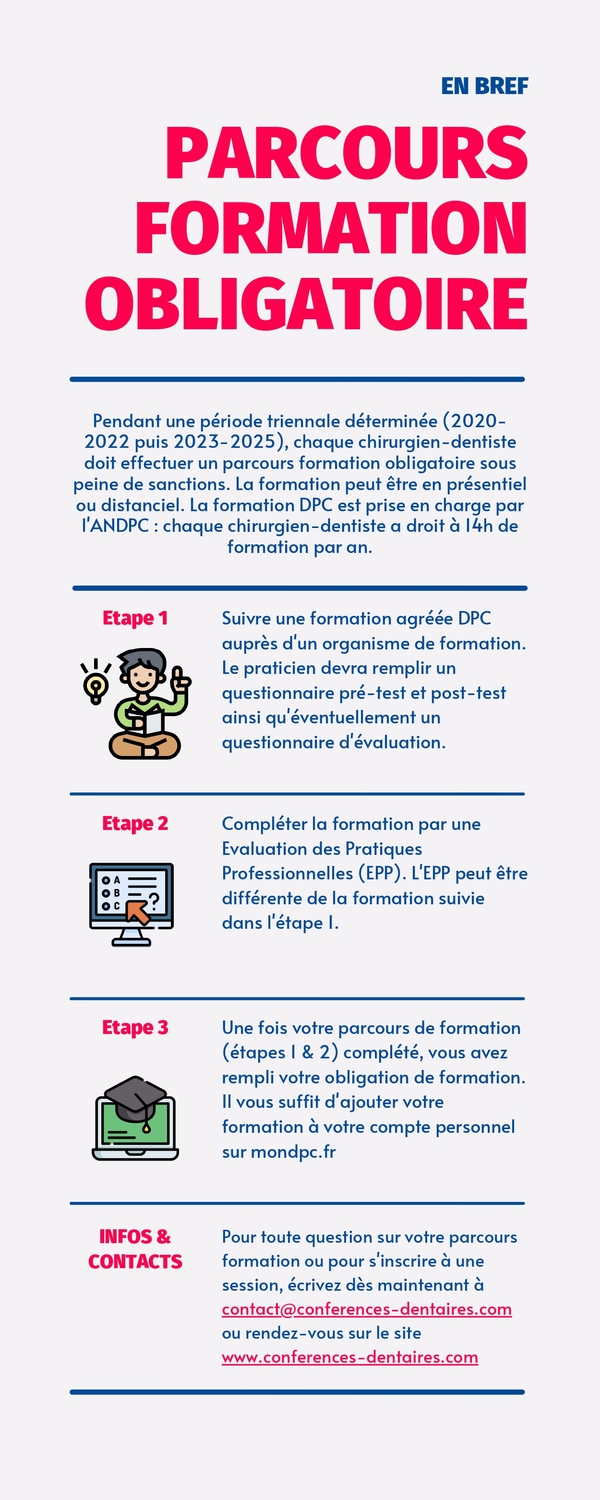 EN BREF

PARCOURS FORMATION OBLIGATOIRE

Pendant une période triennale déterminée (2020-2022 puis 2023-2025), chaque chirurgien-dentiste doit effectuer un parcours formation obligatoire sous peine de sanctions. La formation peut être en présentiel ou distanciel. La formation DPC est prise en charge par l'ANDPC : chaque chirurgien-dentiste a droit à 14h de formation par an.

Etape 1

Suivre une formation agréée DPC auprès d'un organisme de formation. Le praticien devra remplir un questionnaire pré-test et post-test ainsi qu'éventuellement un questionnaire d'évaluation.

Etape 2

A
B
C

Compléter la formation par une Evaluation des Pratiques Professionnelles (EPP). L'EPP peut être différente de la formation suivie dans l'étape 1.

Etape 3

Une fois votre parcours de formation (étapes 1 & 2) complété, vous avez rempli votre obligation de formation. Il vous suffit d'ajouter votre formation à votre compte personnel sur mondpc.fr

INFOS & CONTACTS

Pour toute question sur votre parcours formation ou pour s'inscrire à une session, écrivez dès maintenant à contact@conferences-dentaires.com ou rendez-vous sur le site www.conferences-dentaires.com